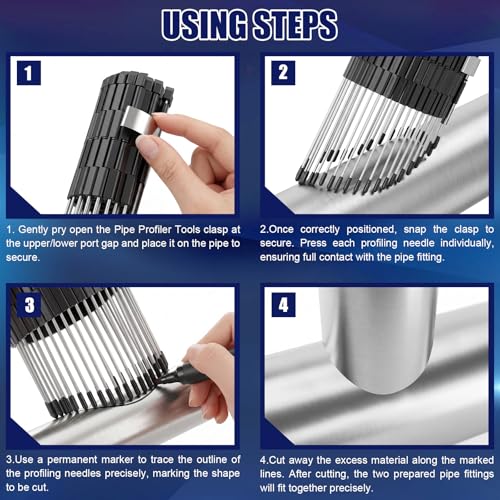 USING STEPS

1

1. Gently pry open the Pipe Profiler Tools clasp at the upper/lower port gap and place it on the pipe to secure.

2

2.Once correctly positioned, snap the clasp to secure. Press each profiling needle individually, ensuring full contact with the pipe fitting.

3

3.Use a permanent marker to trace the outline of the profiling needles precisely, marking the shape to be cut.

4

4.Cut away the excess material along the marked lines. After cutting, the two prepared pipe fittings will fit together precisely.