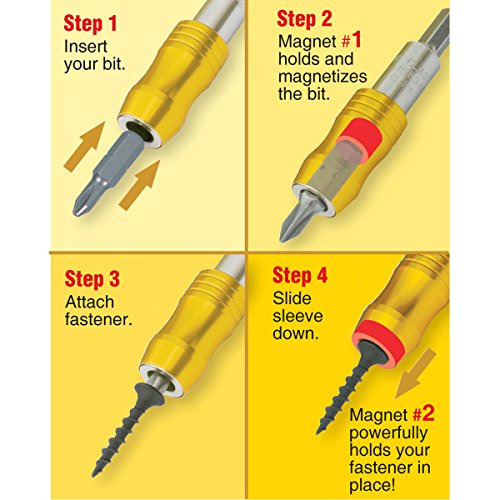 Step 1
Insert your bit.

Step 2
Magnet #1 holds and magnetizes the bit.

Step 3
Attach fastener.

Step 4
Slide sleeve down.

Magnet #2 powerfully holds your fastener in place!