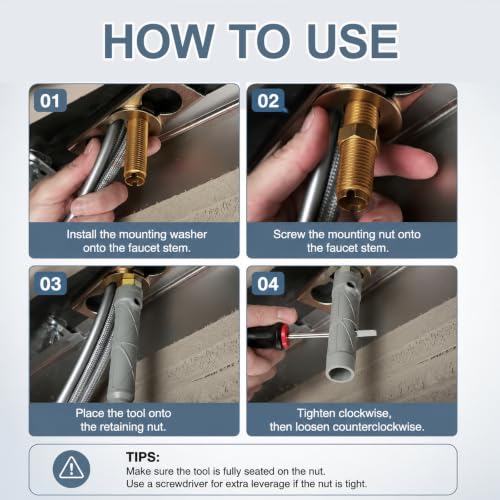 HOW TO USE

01
Install the mounting washer onto the faucet stem.

02
Screw the mounting nut onto the faucet stem.

03
Place the tool onto the retaining nut.

04
Tighten clockwise, then loosen counterclockwise.

TIPS:
Make sure the tool is fully seated on the nut.
Use a screwdriver for extra leverage if the nut is tight.