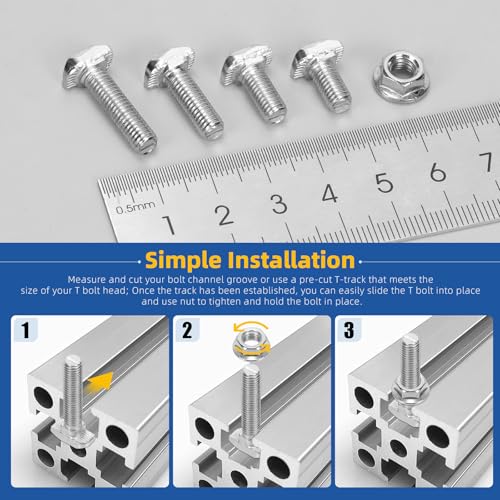 0.5mm
1 2 3 4 5 6 7

Simple Installation

Measure and cut your bolt channel groove or use a pre-cut T-track that meets the size of your T bolt head; Once the track has been established, you can easily slide the T bolt into place and use nut to tighten and hold the bolt in place.

1

2

3