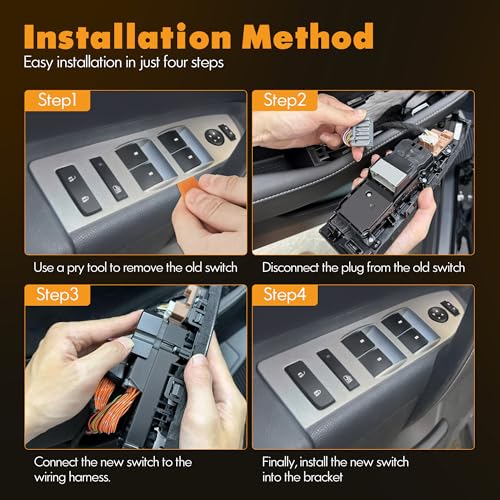 Installation Method
Easy installation in just four steps

Step1

Use a pry tool to remove the old switch

Step2

Disconnect the plug from the old switch

Step3

Connect the new switch to the wiring harness.

Step4

Finally, install the new switch into the bracket