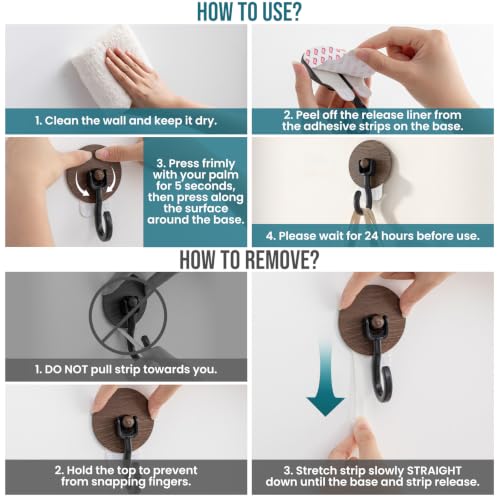 HOW TO USE?

1. Clean the wall and keep it dry.

2. Peel off the release liner from the adhesive strips on the base.

3. Press frimly with your palm for 5 seconds, then press along the surface around the base.

4. Please wait for 24 hours before use.

HOW TO REMOVE?

1. DO NOT pull strip towards you.

2. Hold the top to prevent from snapping fingers.

3. Stretch strip slowly STRAIGHT down until the base and strip release.