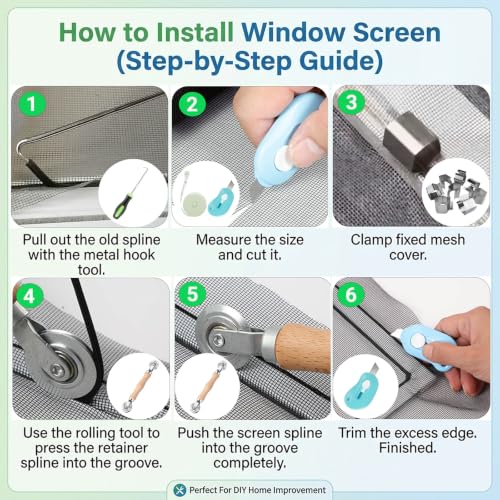 How to Install Window Screen (Step-by-Step Guide)

1

Pull out the old spline with the metal hook tool.

2

Measure the size and cut it.

3

Clamp fixed mesh cover.

4

Use the rolling tool to press the retainer spline into the groove.

5

Push the screen spline into the groove completely.

6

Trim the excess edge. Finished.

Perfect For DIY Home Improvement