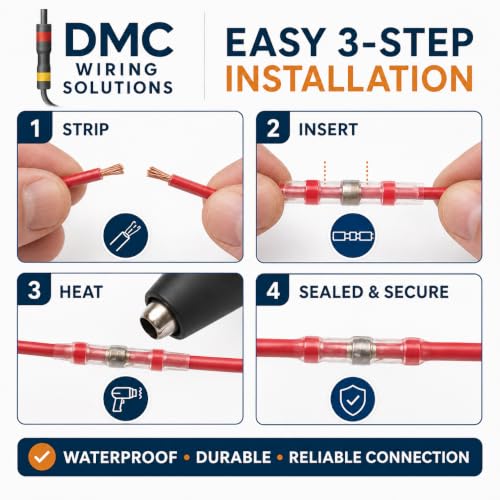 DMC
WIRING
SOLUTIONS

EASY 3-STEP
INSTALLATION

1 STRIP

2 INSERT

3 HEAT

4 SEALED & SECURE

WATERPROOF • DURABLE • RELIABLE CONNECTION