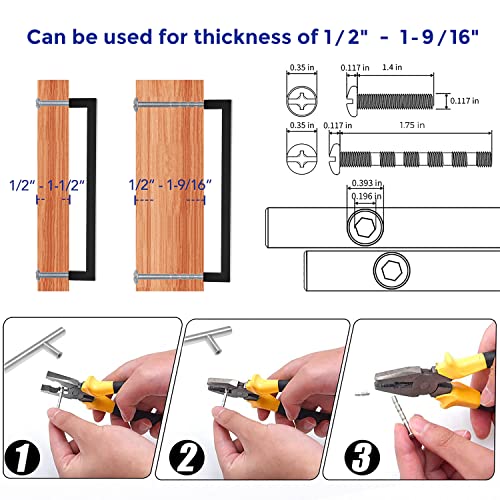 Can be used for thickness of 1/2" - 1-9/16"

1/2" - 1-1/2"

1/2" - 1-9/16"

0.35 in
0.117 in
1.4 in
0.117 in

0.35 in
0.117 in
1.75 in

0.393 in
0.196 in

1

2

3