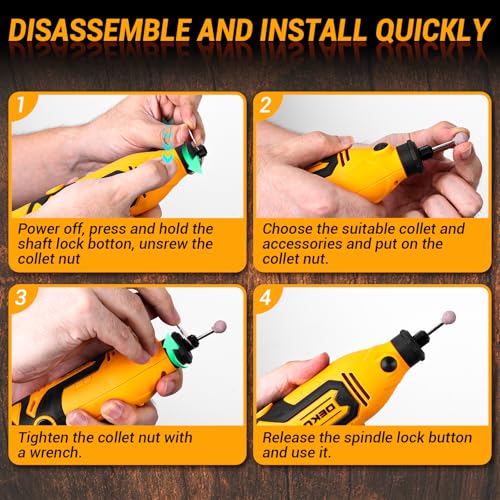 DISASSEMBLE AND INSTALL QUICKLY

1

Power off, press and hold the shaft lock botton, unsrew the collet nut

2

Choose the suitable collet and accessories and put on the collet nut.

3

Tighten the collet nut with a wrench.

4

DEKO

Release the spindle lock button and use it.