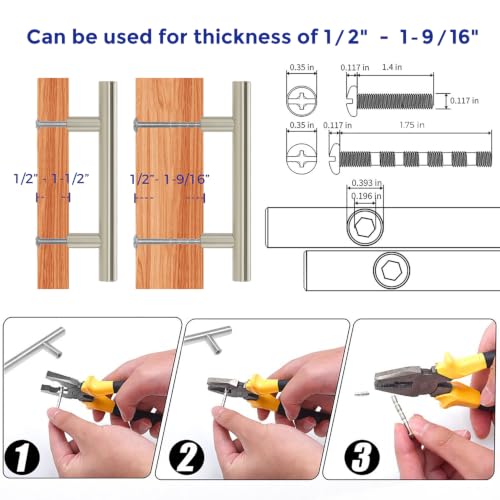 Can be used for thickness of 1/2" - 1-9/16"

1/2" - 1-1/2"

1/2" - 1-9/16"

0.35 in

0.117 in

1.4 in

0.117 in

0.35 in

0.117 in

1.75 in

0.393 in

0.196 in

1

2

3