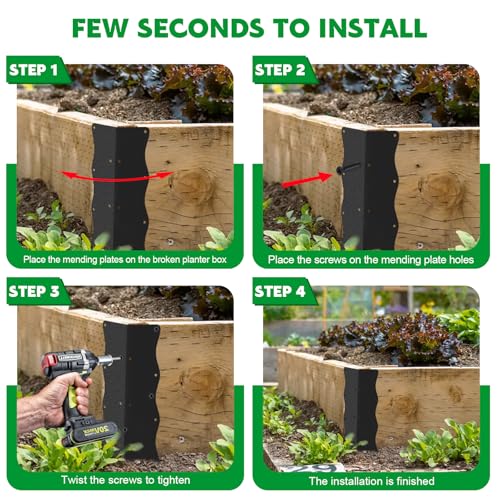 FEW SECONDS TO INSTALL

STEP 1

Place the mending plates on the broken planter box

STEP 2

Place the screws on the mending plate holes

STEP 3

20V

Twist the screws to tighten

STEP 4

The installation is finished