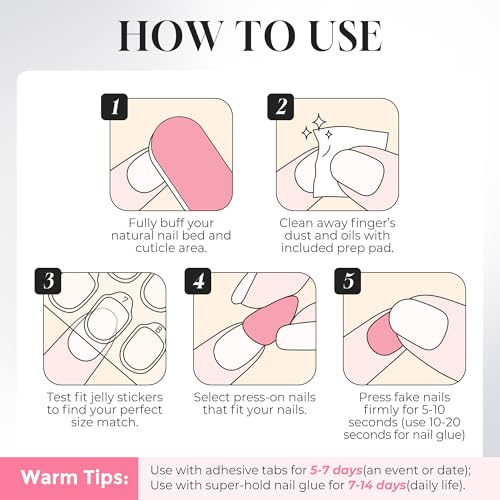 HOW TO USE

1

Fully buff your natural nail bed and cuticle area.

2

Clean away finger's dust and oils with included prep pad.

3

7

8

Test fit jelly stickers to find your perfect size match.

4

Select press-on nails that fit your nails.

5

Press fake nails firmly for 5-10 seconds (use 10-20 seconds for nail glue)

Warm Tips:

Use with adhesive tabs for 5-7 days(an event or date); Use with super-hold nail glue for 7-14 days(daily life).