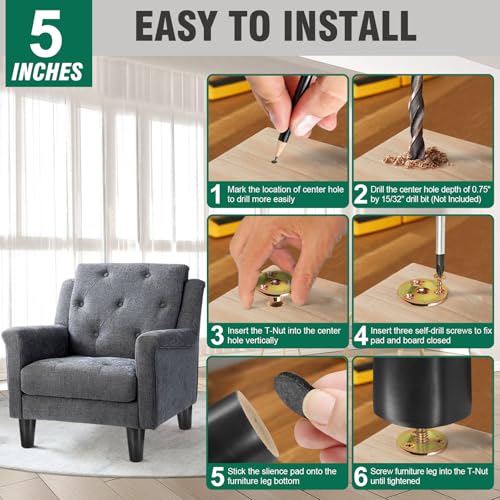 5
INCHES

EASY TO INSTALL

1 Mark the location of center hole to drill more easily

2 Drill the center hole depth of 0.75" by 15/32" drill bit (Not Included)

3 Insert the T-Nut into the center hole vertically

4 Insert three self-drill screws to fix pad and board closed

5 Stick the slience pad onto the furniture leg bottom

6 Screw furniture leg into the T-Nut until tightened