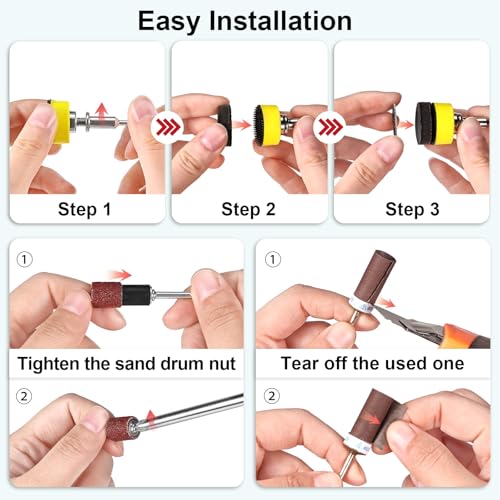 Easy Installation

Step 1

Step 2

Step 3

①

Tighten the sand drum nut

②

①

Tear off the used one

②