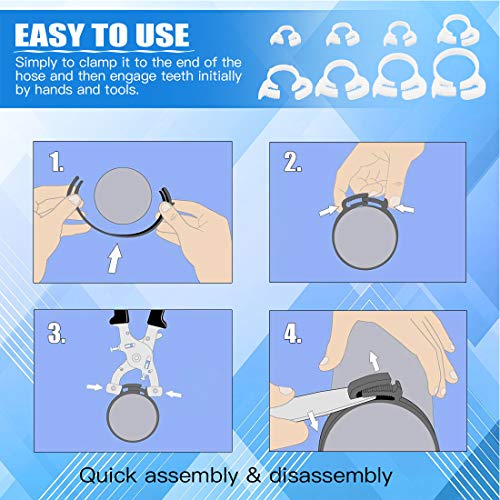 EASY TO USE

Simply to clamp it to the end of the hose and then engage teeth initially by hands and tools.

1.

2.

3.

4.

Quick assembly & disassembly