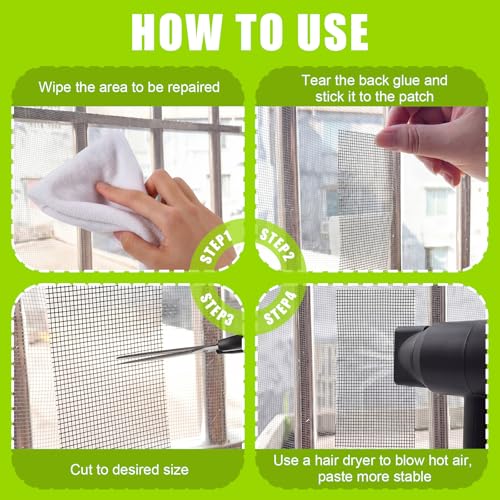 HOW TO USE

Wipe the area to be repaired

STEP1

Tear the back glue and stick it to the patch

STEP2

STEP3

Cut to desired size

STEP4

Use a hair dryer to blow hot air, paste more stable