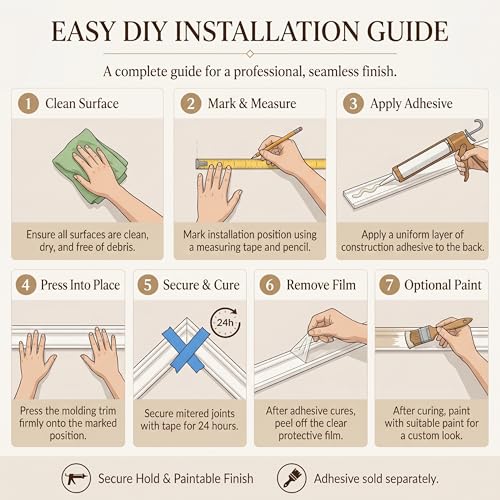 EASY DIY INSTALLATION GUIDE

A complete guide for a professional, seamless finish.

1 Clean Surface

Ensure all surfaces are clean, dry, and free of debris.

2 Mark & Measure

Mark installation position using a measuring tape and pencil.

3 Apply Adhesive

Apply a uniform layer of construction adhesive to the back.

4 Press Into Place

Press the molding trim firmly onto the marked position.

5 Secure & Cure

24h

Secure mitered joints with tape for 24 hours.

6 Remove Film

After adhesive cures, peel off the clear protective film.

7 Optional Paint

After curing, paint with suitable paint for a custom look.

Secure Hold & Paintable Finish

Adhesive sold separately.