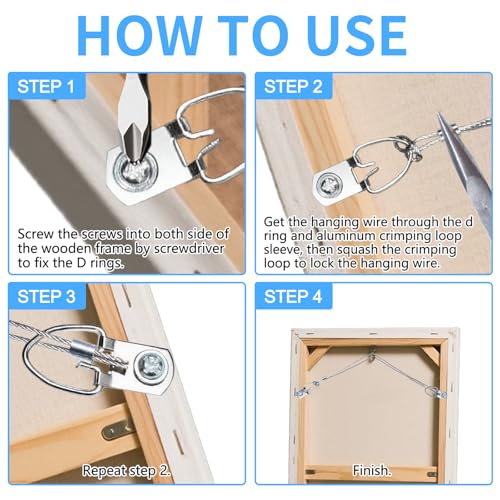 HOW TO USE

STEP 1

Screw the screws into both side of the wooden frame by screwdriver to fix the D rings.

STEP 2

Get the hanging wire through the d ring and aluminum crimping loop sleeve, then squash the crimping loop to lock the hanging wire.

STEP 3

Repeat step 2.

STEP 4

Finish.