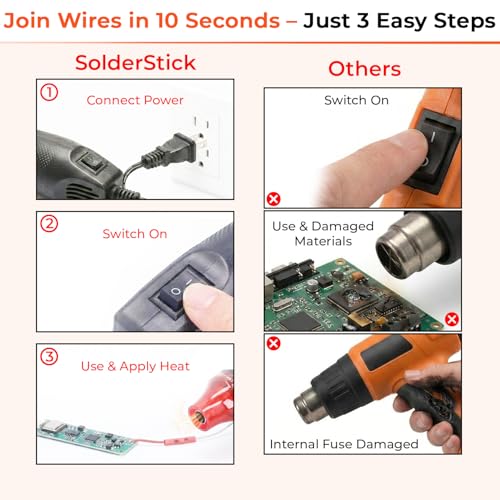 Join Wires in 10 Seconds – Just 3 Easy Steps

SolderStick

① Connect Power

② Switch On

③ Use & Apply Heat

Others

Switch On

Use & Damaged Materials

Internal Fuse Damaged