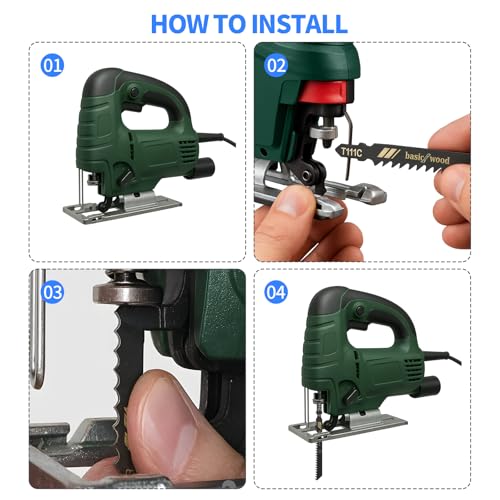 HOW TO INSTALL

01

02

T111C basic wood

03

04