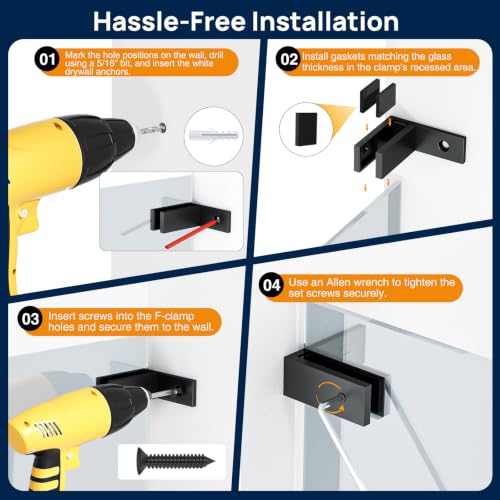 Hassle-Free Installation

01 Mark the hole positions on the wall, drill using a 5/16" bit, and insert the white drywall anchors.

02 Install gaskets matching the glass thickness in the clamp's recessed area.

03 Insert screws into the F-clamp holes and secure them to the wall.

04 Use an Allen wrench to tighten the set screws securely.