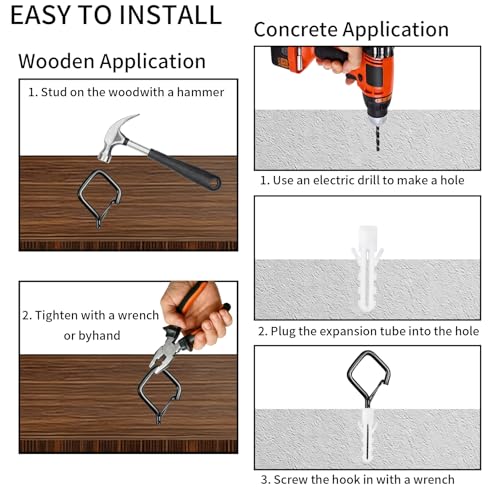 EASY TO INSTALL

Wooden Application

1. Stud on the woodwith a hammer

2. Tighten with a wrench or byhand

Concrete Application

1. Use an electric drill to make a hole

2. Plug the expansion tube into the hole

3. Screw the hook in with a wrench