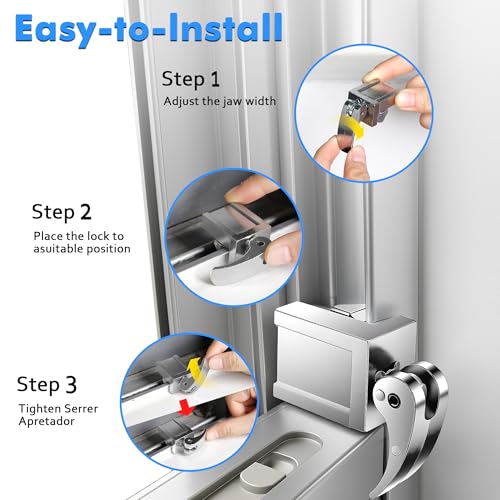 Easy-to-Install

Step 1
Adjust the jaw width

Step 2
Place the lock to asuitable position

Step 3
Tighten Serrer Apretador