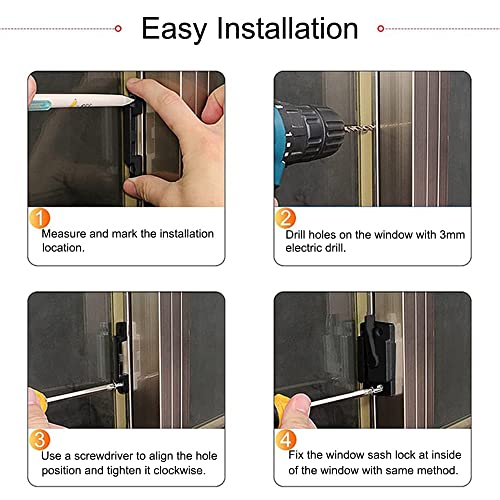 Easy Installation

1
Measure and mark the installation location.

2
Drill holes on the window with 3mm electric drill.

3
Use a screwdriver to align the hole position and tighten it clockwise.

4
Fix the window sash lock at inside of the window with same method.