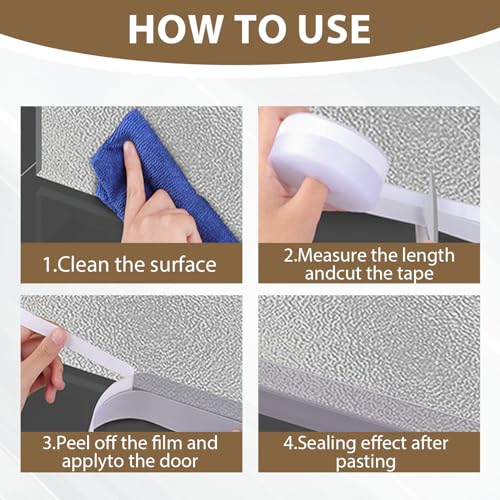 HOW TO USE

1.Clean the surface

2.Measure the length andcut the tape

3.Peel off the film and applyto the door

4.Sealing effect after pasting