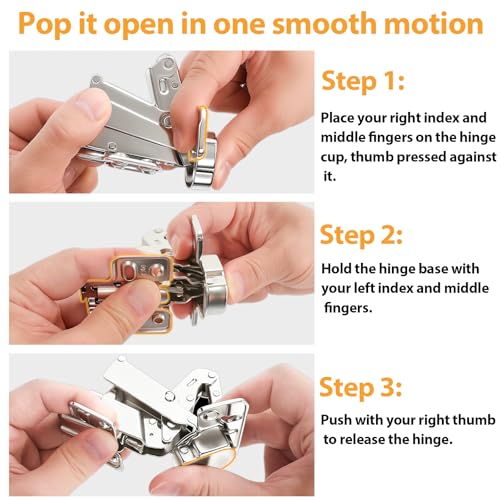 Pop it open in one smooth motion

Step 1:

Place your right index and middle fingers on the hinge cup, thumb pressed against it.

Step 2:

Hold the hinge base with your left index and middle fingers.

Step 3:

Push with your right thumb to release the hinge.