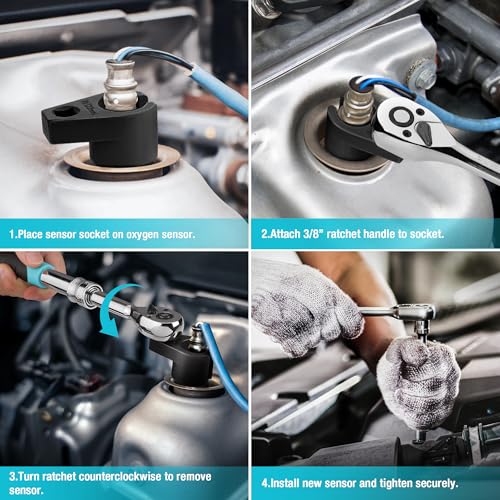 1.Place sensor socket on oxygen sensor.

2.Attach 3/8" ratchet handle to socket.

3.Turn ratchet counterclockwise to remove sensor.

4.Install new sensor and tighten securely.