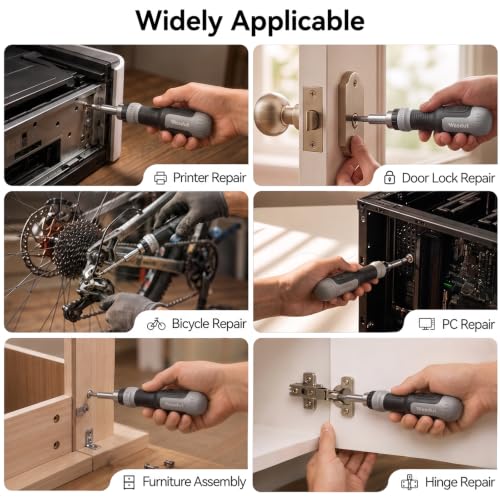 Widely Applicable

Printer Repair

Door Lock Repair

Bicycle Repair

PC Repair

Furniture Assembly

Hinge Repair