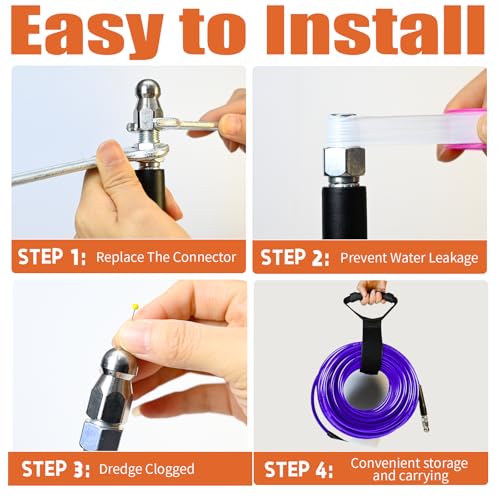 Easy to Install

STEP 1: Replace The Connector

STEP 2: Prevent Water Leakage

STEP 3: Dredge Clogged

STEP 4: Convenient storage and carrying