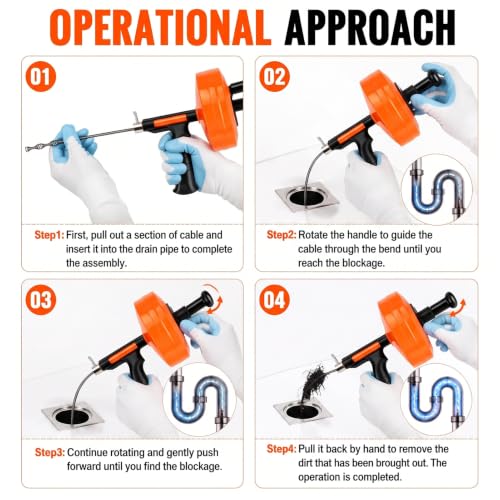 OPERATIONAL APPROACH

01

Step1: First, pull out a section of cable and insert it into the drain pipe to complete the assembly.

02

Step2: Rotate the handle to guide the cable through the bend until you reach the blockage.

03

Step3: Continue rotating and gently push forward until you find the blockage.

04

Step4: Pull it back by hand to remove the dirt that has been brought out. The operation is completed.