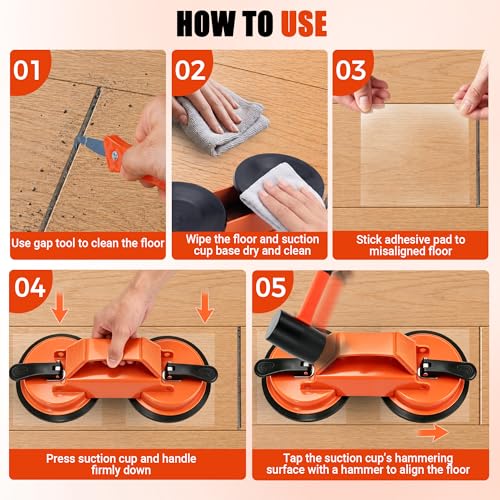 HOW TO USE

01

Use gap tool to clean the floor

02

Wipe the floor and suction cup base dry and clean

03

Stick adhesive pad to misaligned floor

04

Press suction cup and handle firmly down

05

Tap the suction cup's hammering surface with a hammer to align the floor