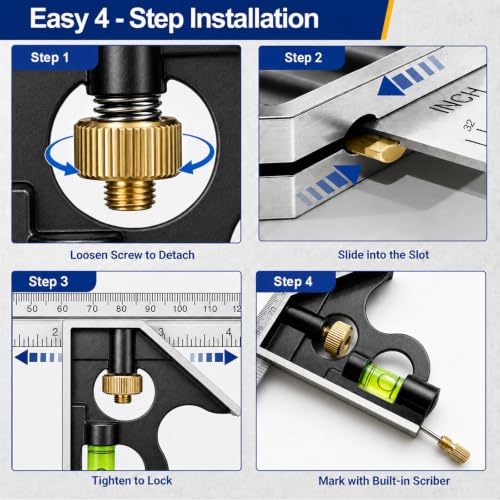 Easy 4 - Step Installation

Step 1

Loosen Screw to Detach

Step 2

INCH
32

Slide into the Slot

Step 3

50 60 70 80 90 100 110 12
2 3 4

Tighten to Lock

Step 4

70

Mark with Built-in Scriber