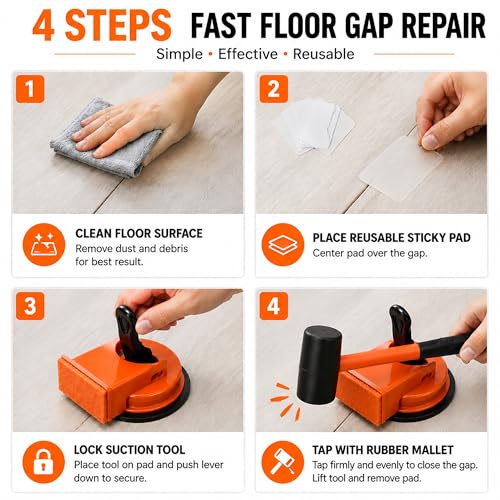 4 STEPS FAST FLOOR GAP REPAIR

Simple • Effective • Reusable

1

CLEAN FLOOR SURFACE
Remove dust and debris for best result.

2

PLACE REUSABLE STICKY PAD
Center pad over the gap.

3

LOCK SUCTION TOOL
Place tool on pad and push lever down to secure.

4

TAP WITH RUBBER MALLET
Tap firmly and evenly to close the gap. Lift tool and remove pad.