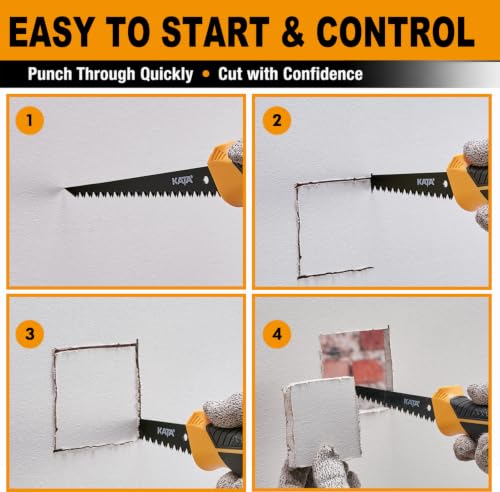 EASY TO START & CONTROL

Punch Through Quickly • Cut with Confidence

1

KATA

2

KATA

3

KATA

4

KATA