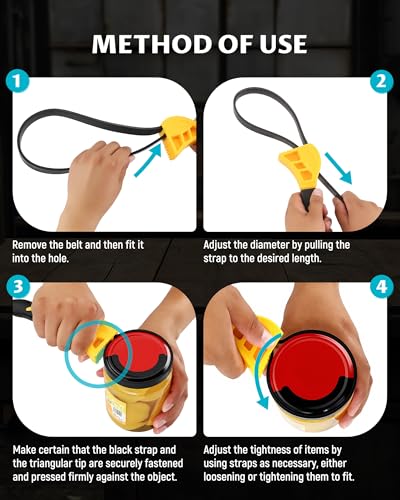 METHOD OF USE

1

Remove the belt and then fit it into the hole.

2

Adjust the diameter by pulling the strap to the desired length.

3

Make certain that the black strap and the triangular tip are securely fastened and pressed firmly against the object.

4

Adjust the tightness of items by using straps as necessary, either loosening or tightening them to fit.