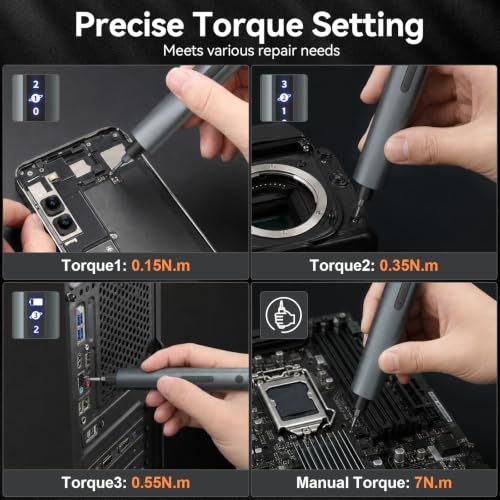 Precise Torque Setting
Meets various repair needs

2
1
0

Torque1: 0.15N.m

3
2
1

Torque2: 0.35N.m

3
2

Torque3: 0.55N.m

Manual Torque: 7N.m