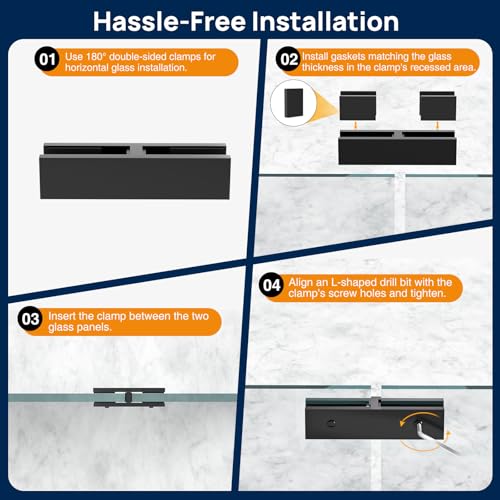 Hassle-Free Installation

01 Use 180° double-sided clamps for horizontal glass installation.

02 Install gaskets matching the glass thickness in the clamp's recessed area.

03 Insert the clamp between the two glass panels.

04 Align an L-shaped drill bit with the clamp's screw holes and tighten.