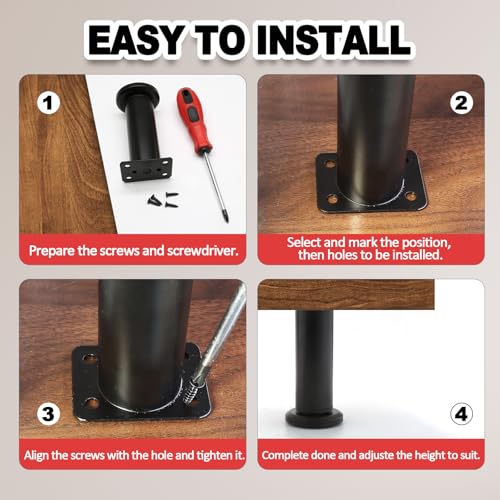 EASY TO INSTALL

1

Prepare the screws and screwdriver.

2

Select and mark the position, then holes to be installed.

3

Align the screws with the hole and tighten it.

4

Complete done and adjuste the height to suit.