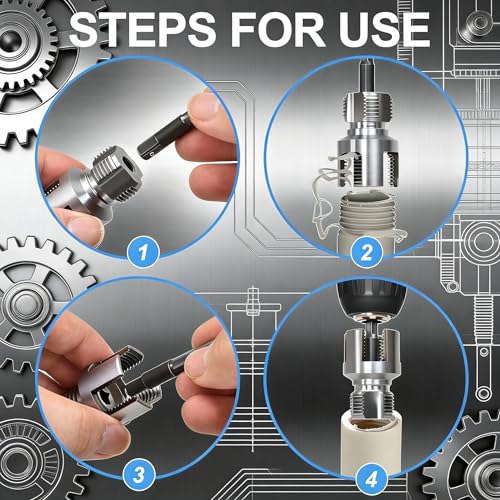 STEPS FOR USE

1

2

3

4