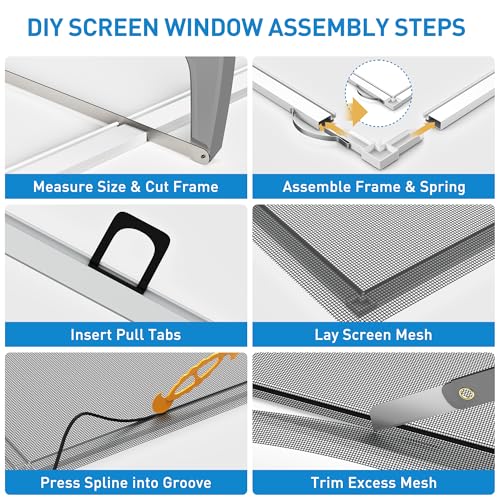 DIY SCREEN WINDOW ASSEMBLY STEPS

Measure Size & Cut Frame

Assemble Frame & Spring

Insert Pull Tabs

Lay Screen Mesh

Press Spline into Groove

Trim Excess Mesh