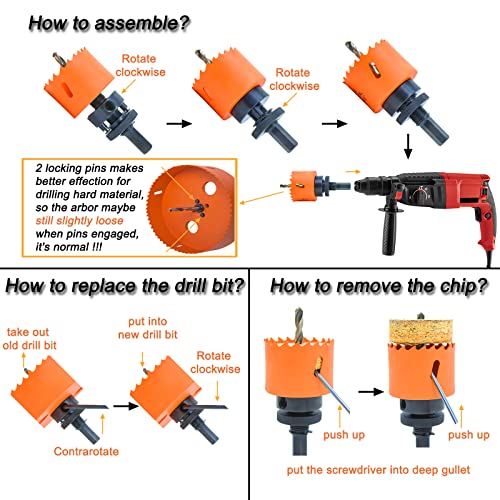 How to assemble?

Rotate clockwise

Rotate clockwise

2 locking pins makes better effection for drilling hard material, so the arbor maybe still slightly loose when pins engaged, it's normal !!!

How to replace the drill bit?

take out old drill bit

put into new drill bit

Rotate clockwise

Contrarotate

How to remove the chip?

push up

push up

put the screwdriver into deep gullet