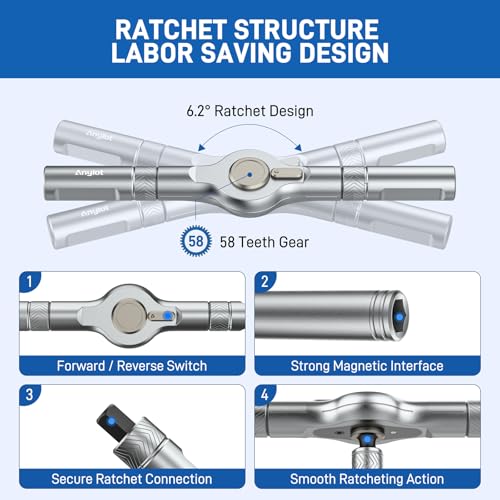 RATCHET STRUCTURE
LABOR SAVING DESIGN

6.2° Ratchet Design

Anylot

Anylot

Anylot

58 58 Teeth Gear

1

Forward / Reverse Switch

2

Strong Magnetic Interface

3

Secure Ratchet Connection

4

Smooth Ratcheting Action