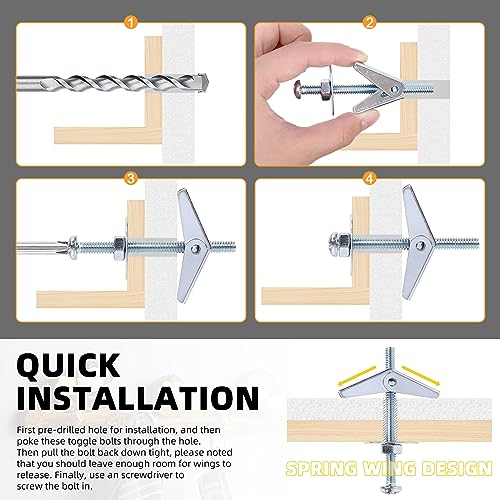 1

2

3

4

QUICK INSTALLATION

First pre-drilled hole for installation, and then poke these toggle bolts through the hole. Then pull the bolt back down tight, please noted that you should leave enough room for wings to release. Finally, use an screwdriver to screw the bolt in.

SPRING WING DESIGN