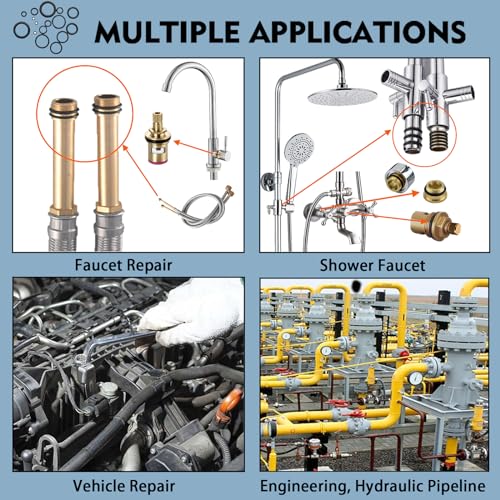 MULTIPLE APPLICATIONS

Faucet Repair

Shower Faucet

Vehicle Repair

Engineering, Hydraulic Pipeline