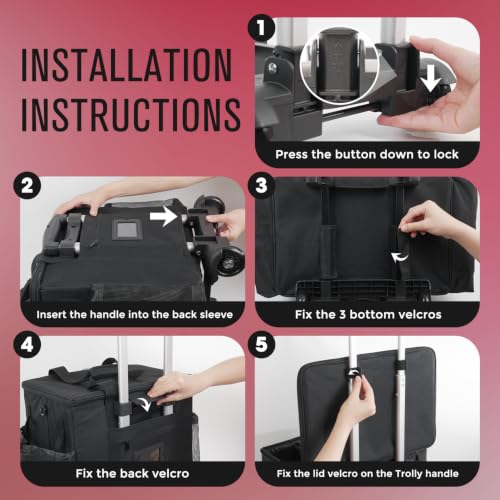 INSTALLATION INSTRUCTIONS

1

Press the button down to lock

2

Insert the handle into the back sleeve

3

Fix the 3 bottom velcros

4

Fix the back velcro

5

Fix the lid velcro on the Trolly handle