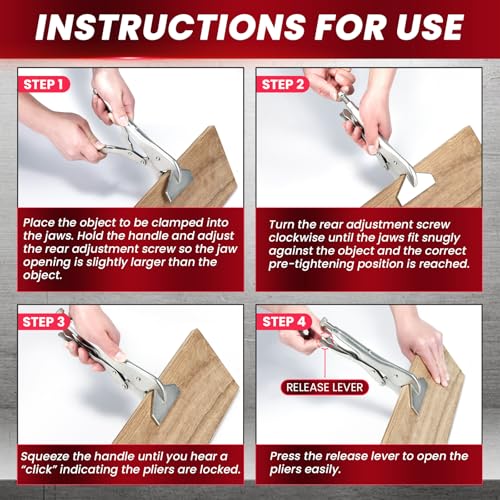 INSTRUCTIONS FOR USE

STEP 1

Place the object to be clamped into the jaws. Hold the handle and adjust the rear adjustment screw so the jaw opening is slightly larger than the object.

STEP 2

Turn the rear adjustment screw clockwise until the jaws fit snugly against the object and the correct pre-tightening position is reached.

STEP 3

Squeeze the handle until you hear a "click" indicating the pliers are locked.

STEP 4

RELEASE LEVER

Press the release lever to open the pliers easily.