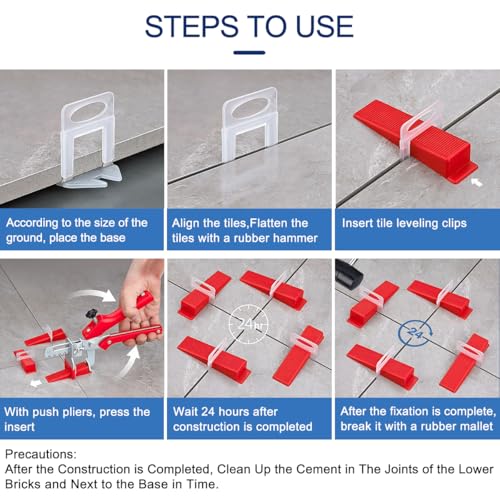 STEPS TO USE

According to the size of the ground, place the base

Align the tiles,Flatten the tiles with a rubber hammer

Insert tile leveling clips

24hr

24

With push pliers, press the insert

Wait 24 hours after construction is completed

After the fixation is complete, break it with a rubber mallet

Precautions:
After the Construction is Completed, Clean Up the Cement in The Joints of the Lower Bricks and Next to the Base in Time.