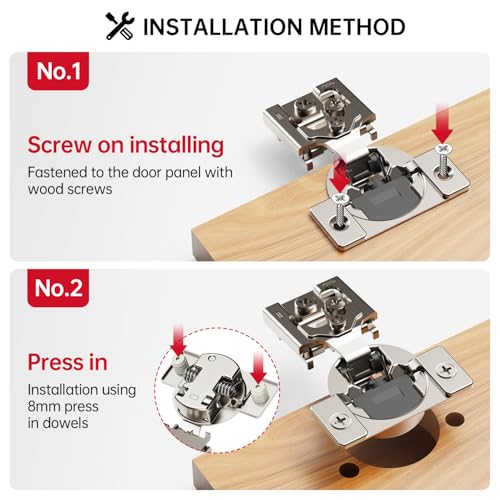 INSTALLATION METHOD

No.1

Screw on installing

Fastened to the door panel with wood screws

No.2

Press in

Installation using 8mm press in dowels