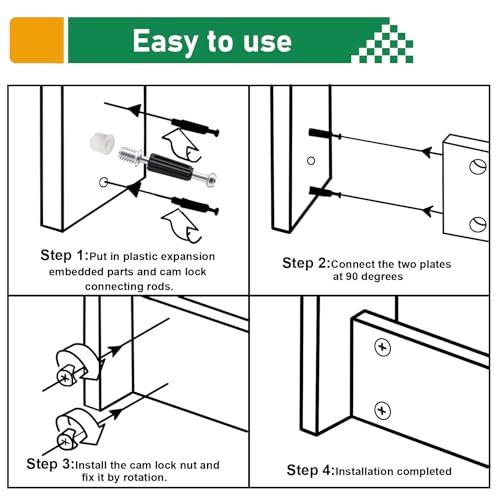 Easy to use

Step 1:Put in plastic expansion embedded parts and cam lock connecting rods.

Step 2:Connect the two plates at 90 degrees

Step 3:Install the cam lock nut and fix it by rotation.

Step 4:Installation completed